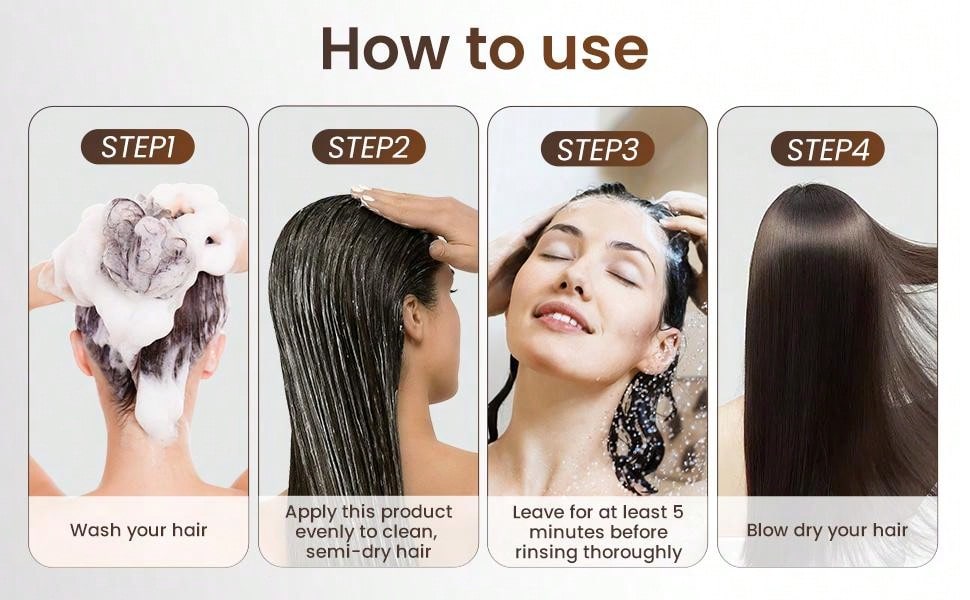 How to use

STEP1

Wash your hair

STEP2

Apply this product evenly to clean, semi-dry hair

STEP3

Leave for at least 5 minutes before rinsing thoroughly

STEP4

Blow dry your hair